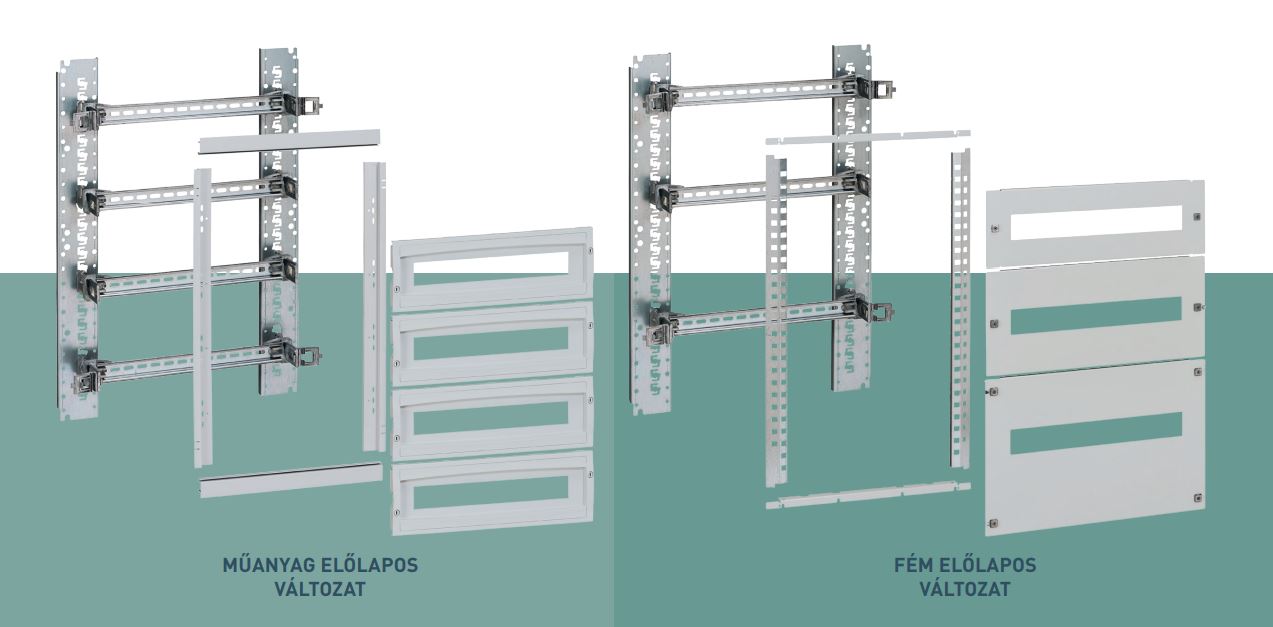 MŰANYAG ELŐLAPOS VÁLTOZAT

FÉM ELŐLAPOS VÁLTOZAT