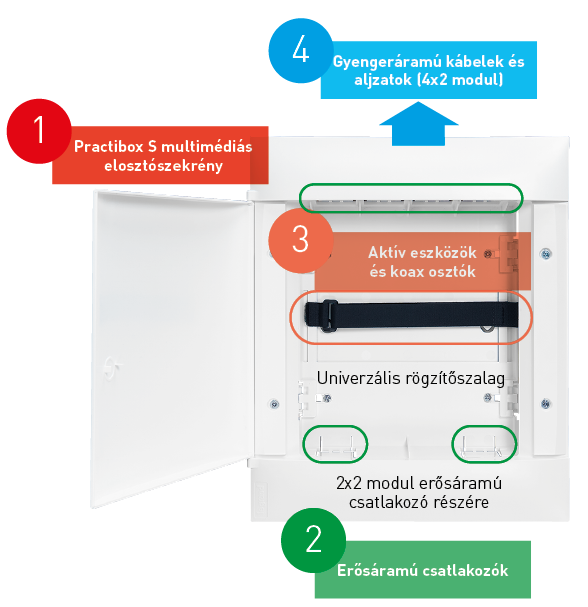 4

Gyengeráramú kábelek és aljzatok (4x2 modul)

1

Practibox S multimédiás elosztószekrény

3

Aktív eszközök és koax osztók

Univerzális rögzítőszalag

2x2 modul erősáramú csatlakozó részére

2

Erősáramú csatlakozók