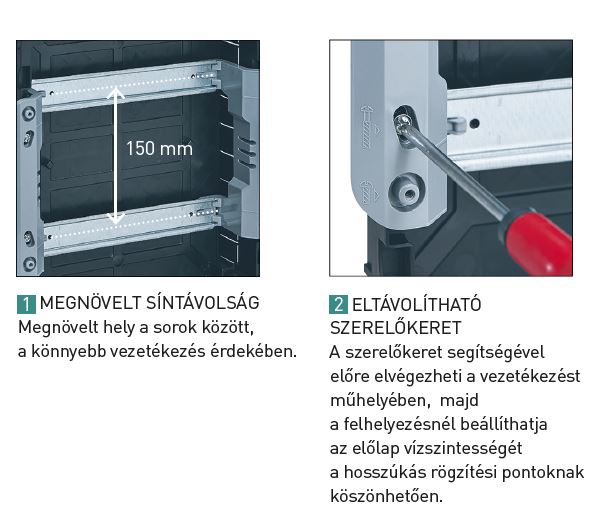 150 mm

1 MEGNÖVELT SÍNTÁVOLSÁG
Megnövelt hely a sorok között, a könnyebb vezetékezés érdekében.

2 ELTÁVOLÍTHATÓ SZERELŐKERET
A szerelőkeret segítségével előre elvégezheti a vezetékezést műhelyében, majd a felhelyezésnél beállíthatja az előlap vízszintességét a hosszúkás rögzítési pontoknak köszönhetően.