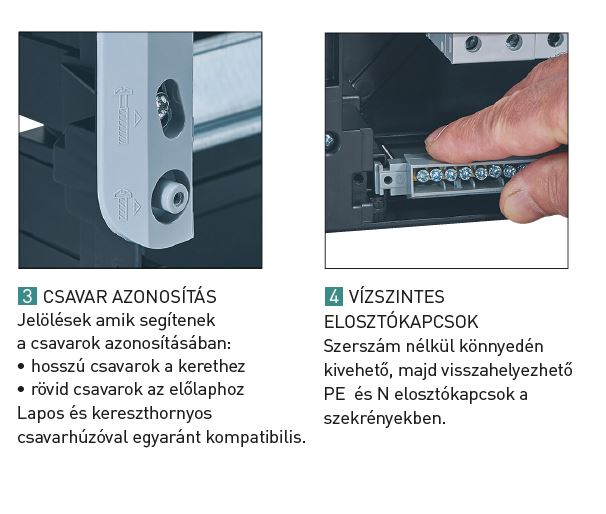 3 CSAVAR AZONOSÍTÁS
Jelölések amik segítenek a csavarok azonosításában:
• hosszú csavarok a kerethez
• rövid csavarok az előlaphoz
Lapos és kereszthornyos csavarhúzóval egyaránt kompatibilis.

4 VÍZSZINTES ELOSZTÓKAPCSOK
Szerszám nélkül könnyedén kivehető, majd visszahelyezhető PE és N elosztókapcsok a szekrényekben.