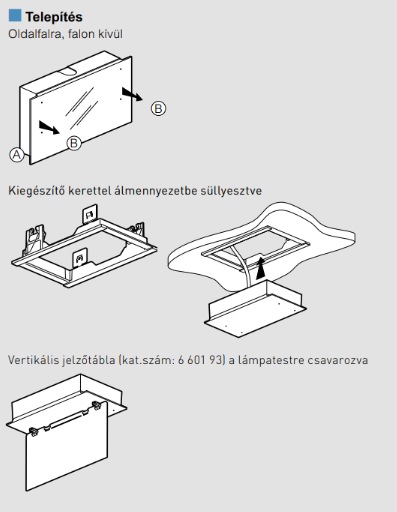 Telepítés
Oldalfalra, falon kívül

B

B

A

Kiegészítő kerettel álmennyezetbe süllyesztve

Vertikális jelzőtábla (kat.szám: 6 601 93) a lámpatestre csavarozva